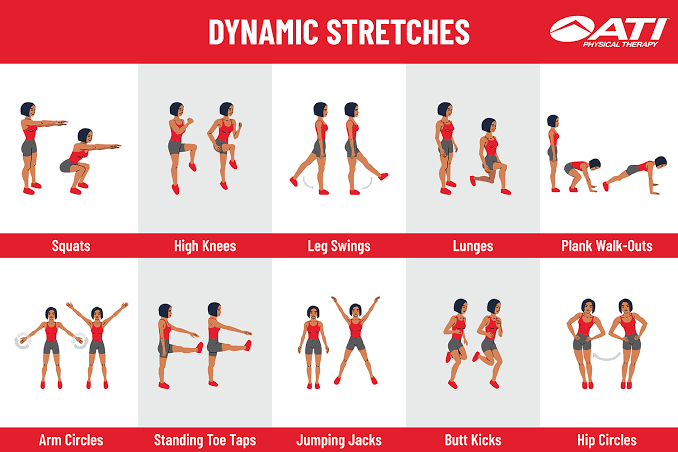 DYNAMIC STRETCHES

ATI PHYSICAL THERAPY

Squats
High Knees
Leg Swings
Lunges
Plank Walk-Outs

Arm Circles
Standing Toe Taps
Jumping Jacks
Butt Kicks
Hip Circles